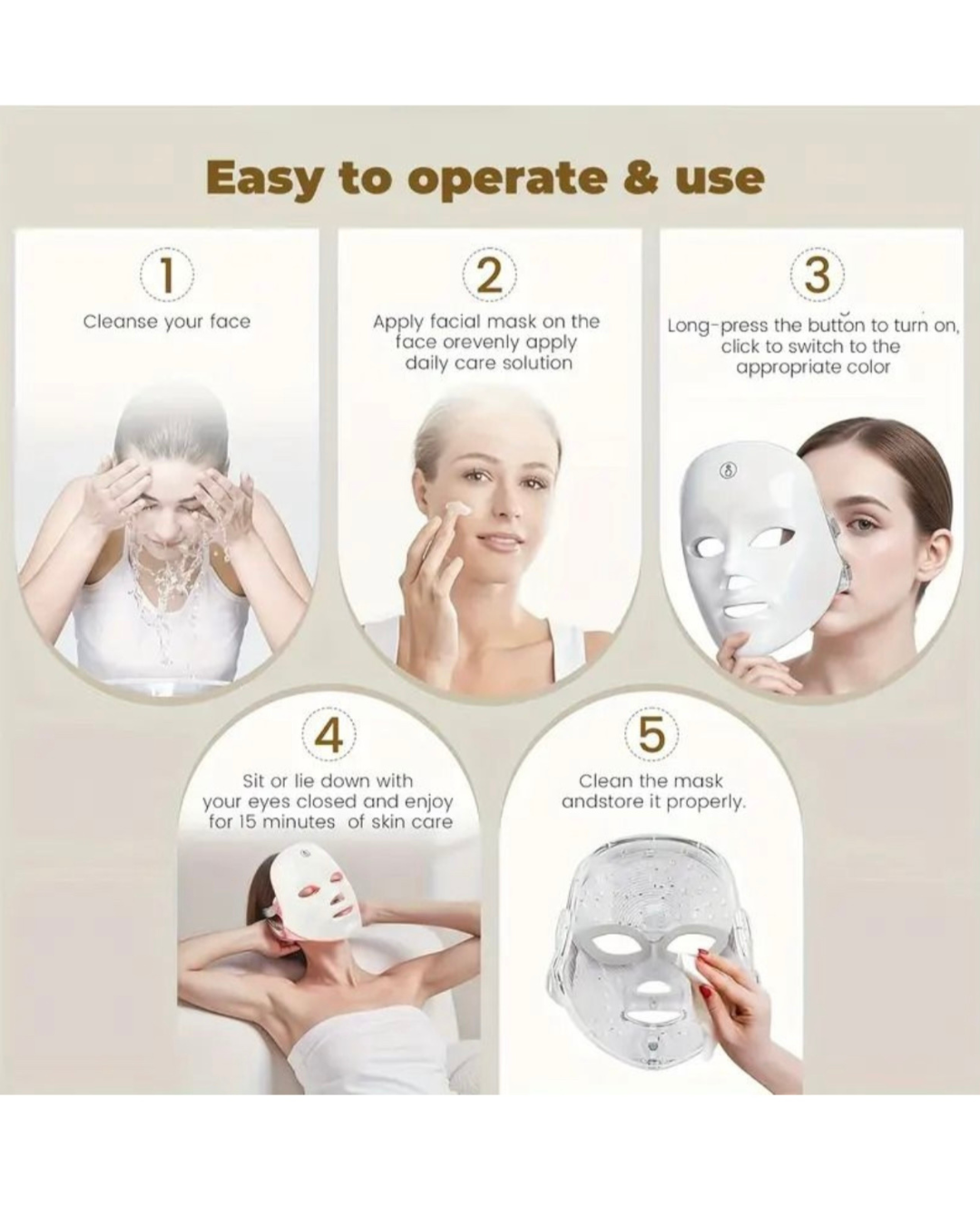 Easy to operate & use

1
Cleanse your face

2
Apply facial mask on the face orevenly apply daily care solution

3
Long-press the button to turn on, click to switch to the appropriate color

4
Sit or lie down with your eyes closed and enjoy for 15 minutes of skin care

5
Clean the mask andstore it properly.